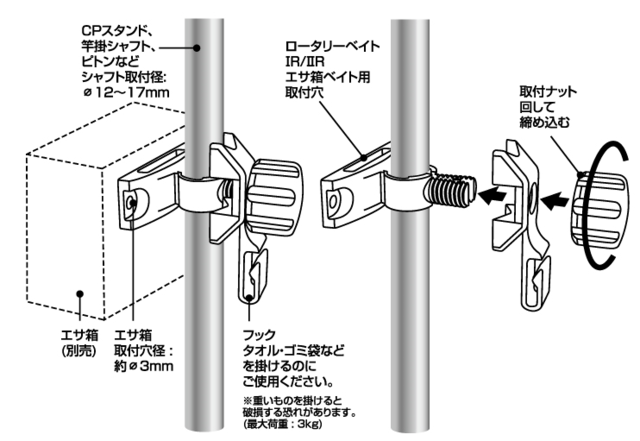 CPスタンド、
竿掛シャフト、
ピトンなど
シャフト取付径:
ø12～17mm

ロータリーベイト
IR/IIR
エサ箱ベイト用
取付穴

取付ナット
回して
締め込む

エサ箱
(別売)

エサ箱
取付穴径：
約ø3mm

フック
タオル・ゴミ袋など
を掛けるのに
ご使用ください。

※重いものを掛けると
破損する恐れがあります。
(最大荷重：3kg)